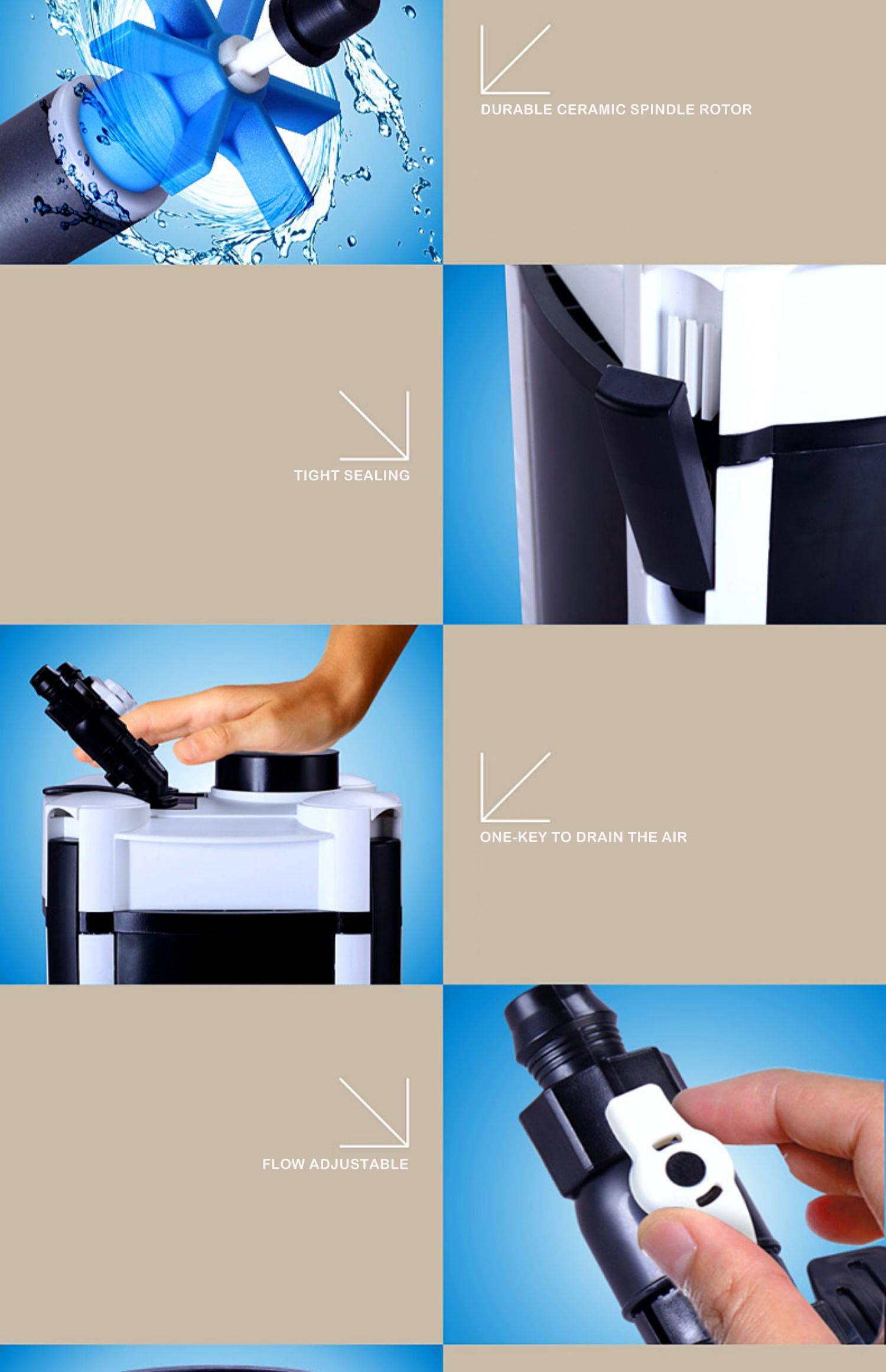 DURABLE CERAMIC SPINDLE ROTOR

TIGHT SEALING

ONE-KEY TO DRAIN THE AIR

FLOW ADJUSTABLE