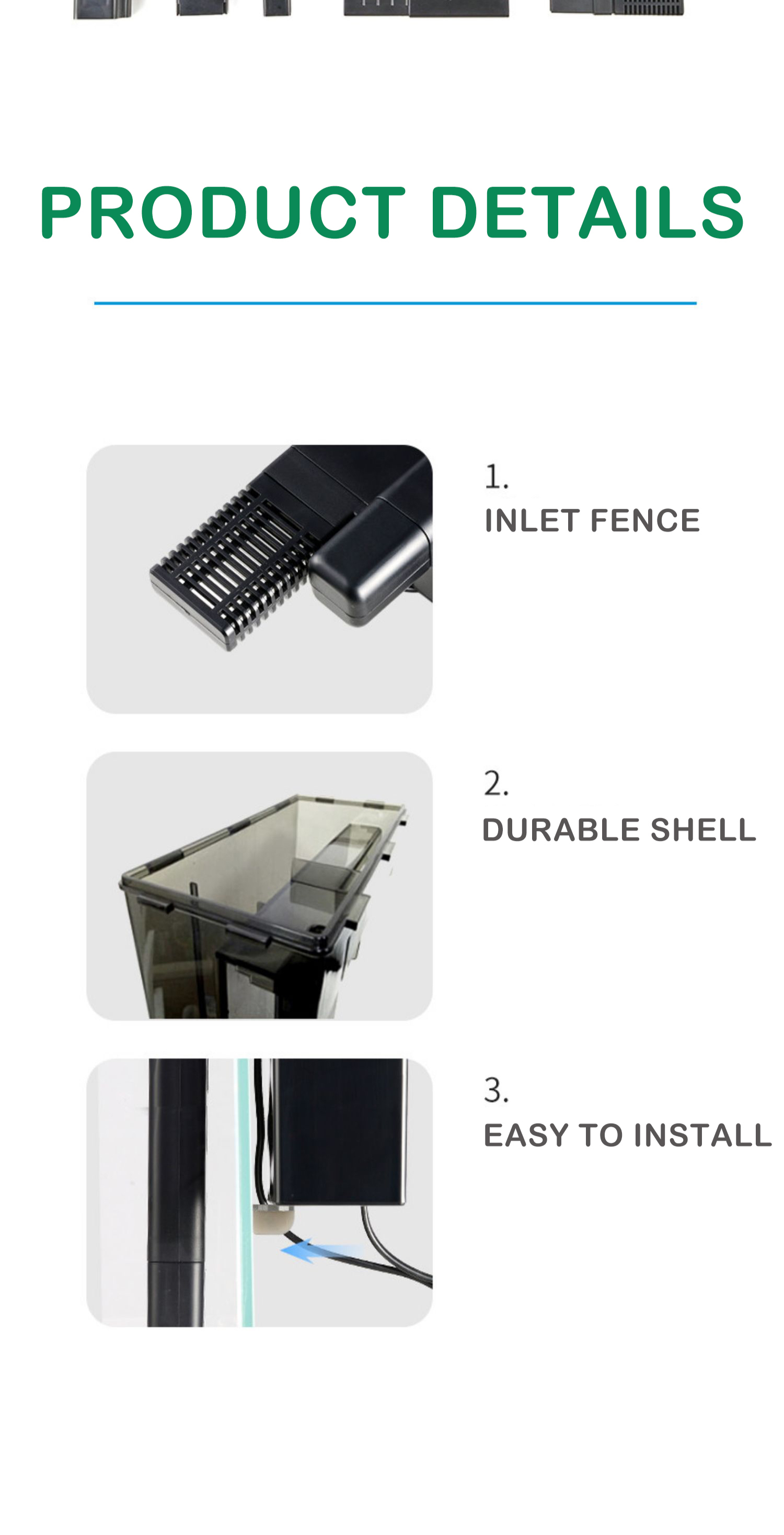 PRODUCT DETAILS

1.
INLET FENCE

2.
DURABLE SHELL

3.
EASY TO INSTALL